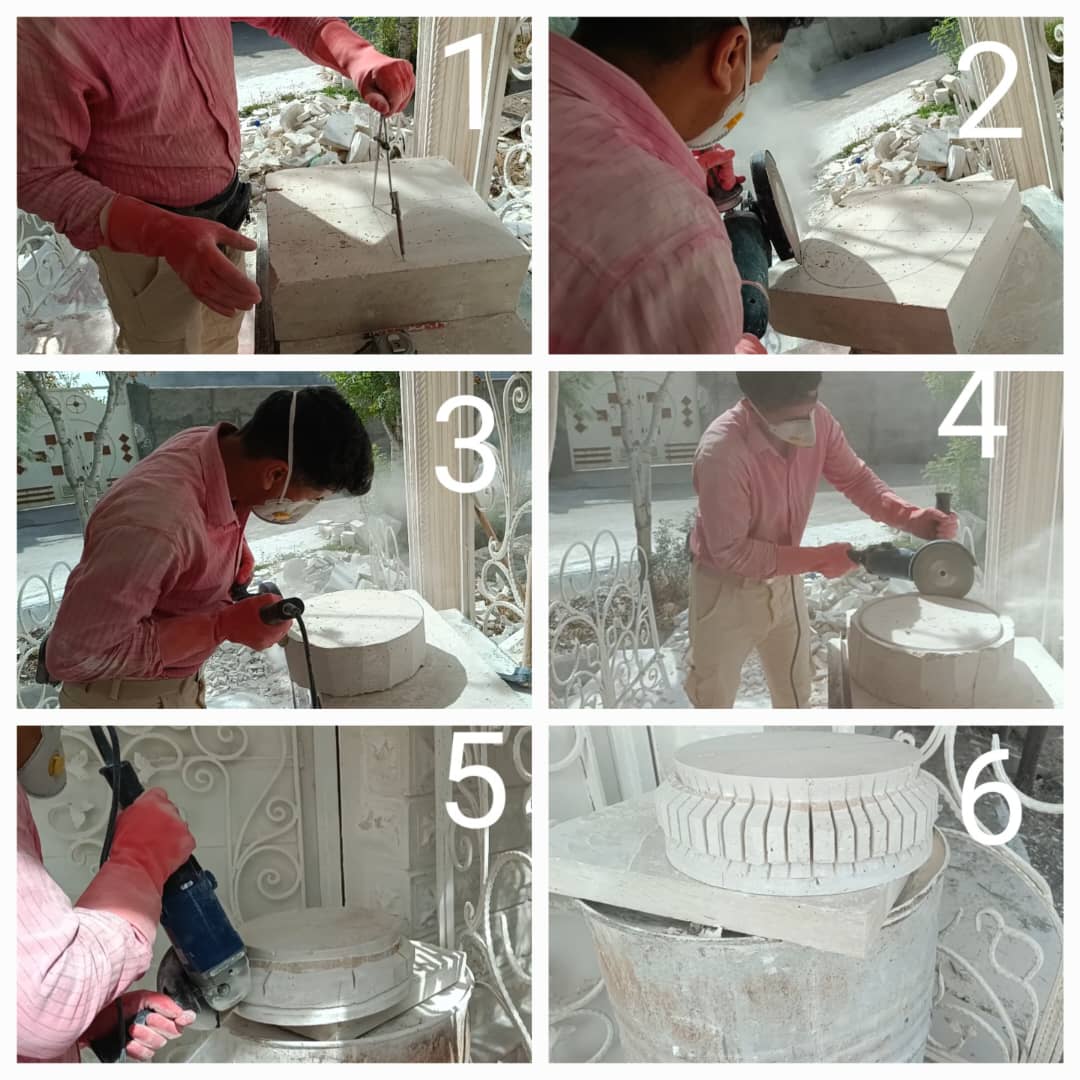 1
2
3
4
5
6